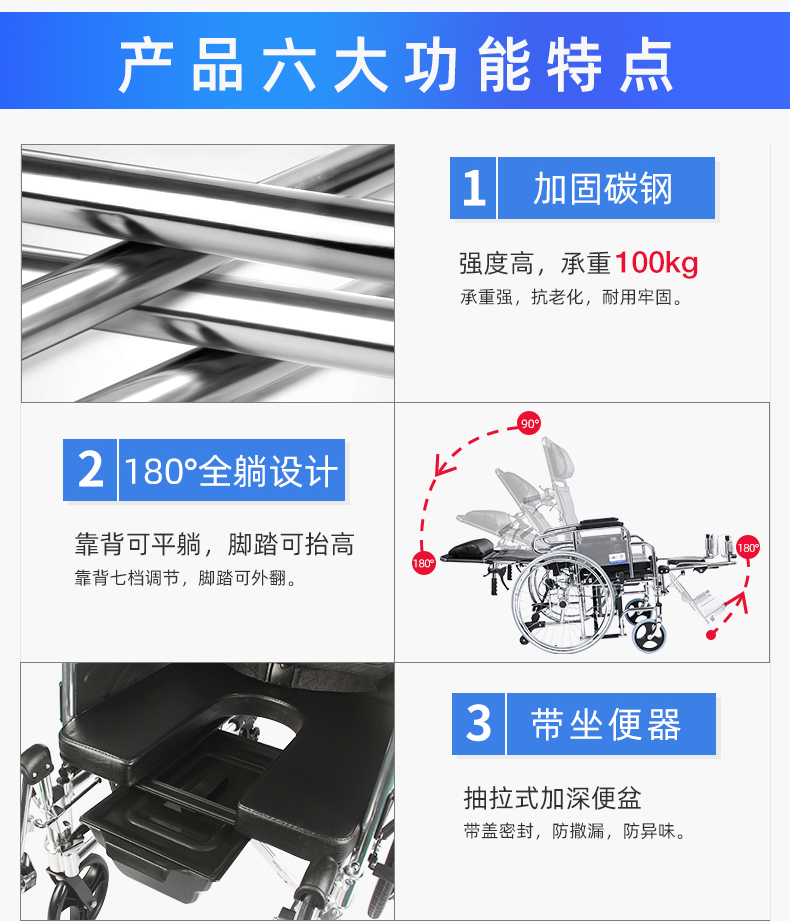 产品六大功能特点

1 加固碳钢

强度高，承重100kg

承重强，抗老化，耐用牢固。

2 180°全躺设计

靠背可平躺，脚踏可抬高

靠背七档调节，脚踏可外翻。

90°

180°

180°

3 带坐便器

抽拉式加深便盆

带盖密封，防撒漏，防异味。