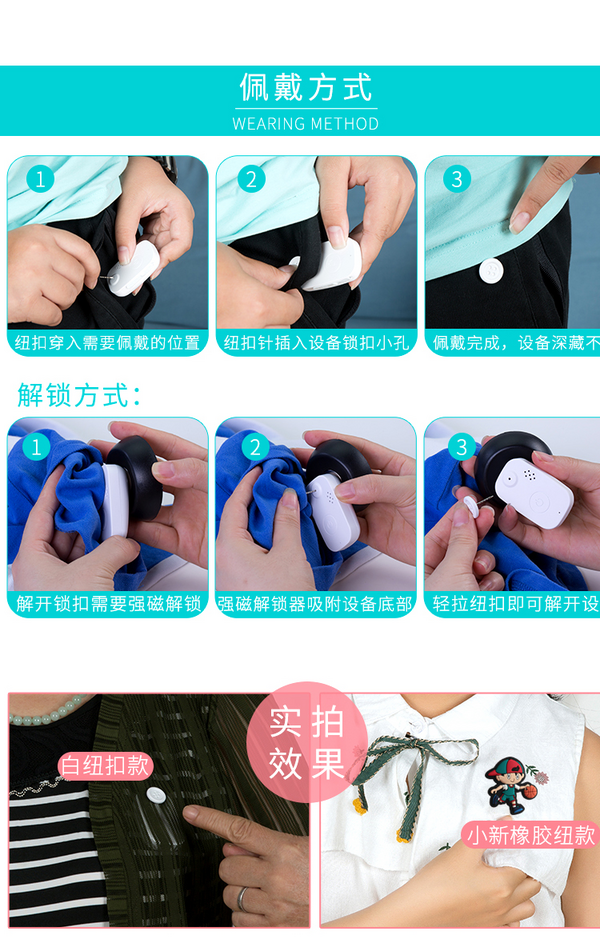 佩戴方式
WEARING METHOD

1
纽扣穿入需要佩戴的位置

2
纽扣针插入设备锁扣小孔

3
佩戴完成，设备深藏不

解锁方式：

1
解开锁扣需要强磁解锁

2
强磁解锁器吸附设备底部

3
轻拉纽扣即可解开设

实拍效果

白纽扣款

小新橡胶纽款